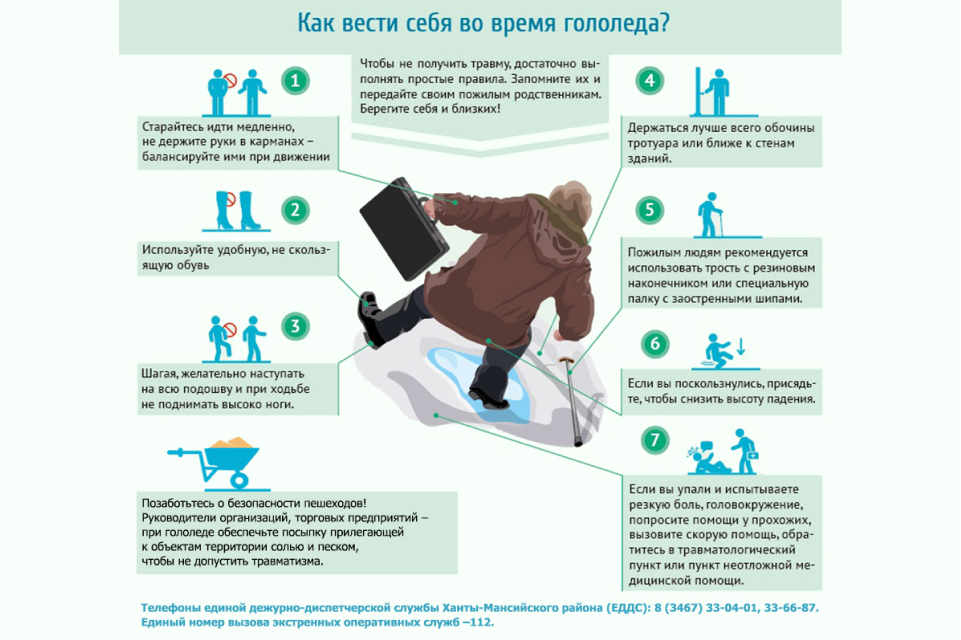 Как вести себя во время гололеда?

Чтобы не получить травму, достаточно выполнять простые правила. Запомните их и передайте своим пожилым родственникам. Берегите себя и близких!

1

Старайтесь идти медленно, не держите руки в карманах – балансируйте ими при движении

2

Используйте удобную, не скользящую обувь

3

Шагая, желательно наступать на всю подошву и при ходьбе не поднимать высоко ноги.

Позаботьтесь о безопасности пешеходов! Руководители организаций, торговых предприятий – при гололеде обеспечьте посыпку прилегающей к объектам территории солью и песком, чтобы не допустить травматизма.

4

Держаться лучше всего обочины тротуара или ближе к стенам зданий.

5

Пожилым людям рекомендуется использовать трость с резиновым наконечником или специальную палку с заостренными шипами.

6

Если вы поскользнулись, присядьте, чтобы снизить высоту падения.

7

Если вы упали и испытываете резкую боль, головокружение, попросите помощи у прохожих, вызовите скорую помощь, обратитесь в травматологический пункт или пункт неотложной медицинской помощи.

Телефоны единой дежурно-диспетчерской службы Ханты-Мансийского района (ЕДДС): 8 (3467) 33-04-01, 33-66-87.
Единый номер вызова экстренных оперативных служб –112.